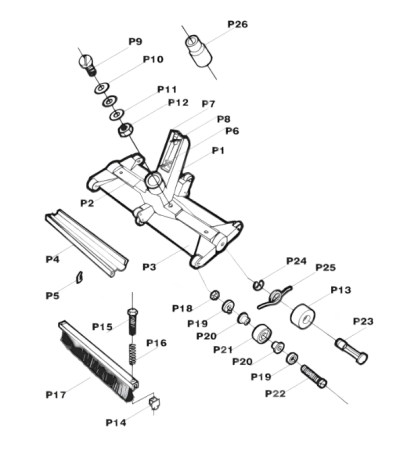 P26
P9
P10
P11
P12
P7
P8
P6
P1
P2
P4
P3
P5
P24
P25
P13
P23
P18
P19
P20
P21
P20
P19
P22
P15
P16
P17
P14